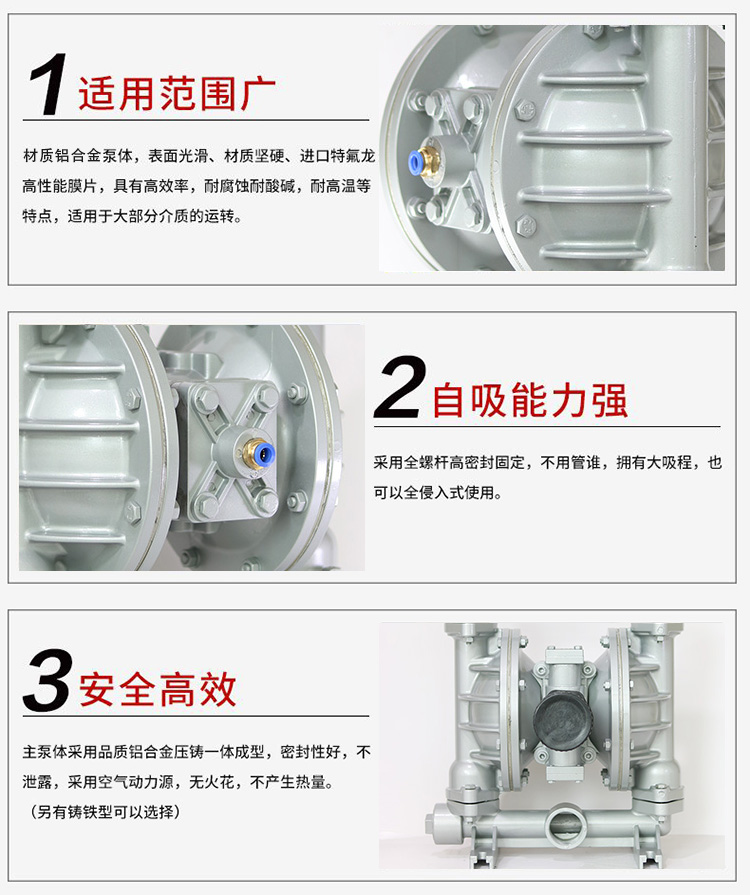 1 适用范围广

材质铝合金泵体，表面光滑、材质坚硬、进口特氟龙高性能膜片，具有高效率，耐腐蚀耐酸碱，耐高温等特点，适用于大部分介质的运转。

2 自吸能力强

采用全螺杆高密封固定，不用管谁，拥有大吸程，也可以全侵入式使用。

3 安全高效

主泵体采用品质铝合金压铸一体成型，密封性好，不泄露，采用空气动力源，无火花，不产生热量。
（另有铸铁型可以选择）